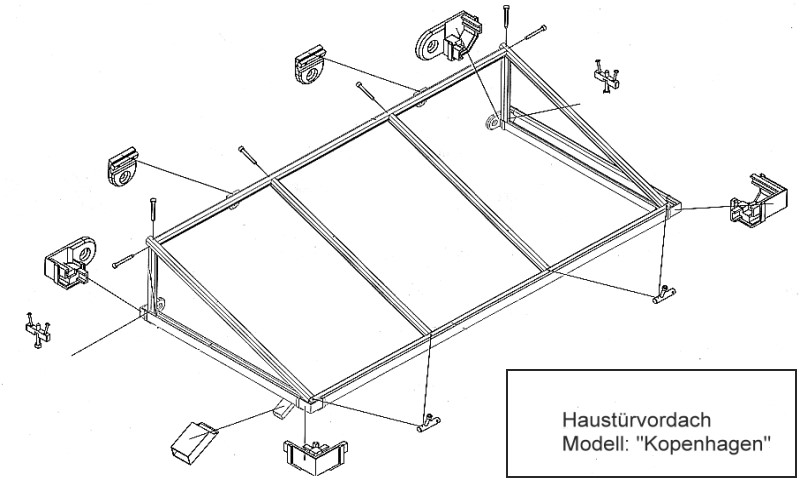 Haustürvordach
Modell: "Kopenhagen"